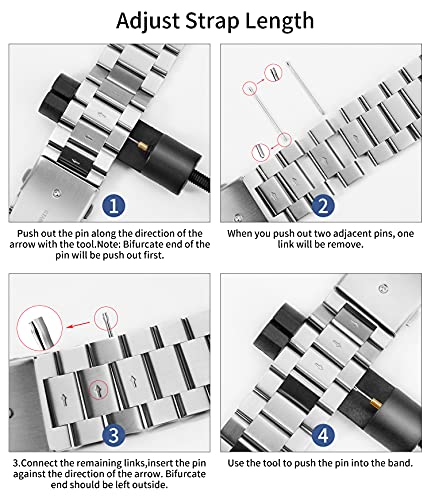 Adjust Strap Length

1

Push out the pin along the direction of the arrow with the tool.Note: Bifurcate end of the pin will be push out first.

2

When you push out two adjacent pins, one link will be remove.

3

3.Connect the remaining links,insert the pin against the direction of the arrow. Bifurcate end should be left outside.

4

Use the tool to push the pin into the band.