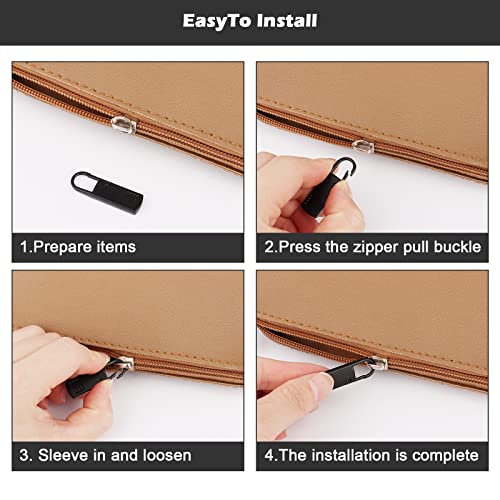 EasyTo Install

1.Prepare items

2.Press the zipper pull buckle

3. Sleeve in and loosen

4.The installation is complete