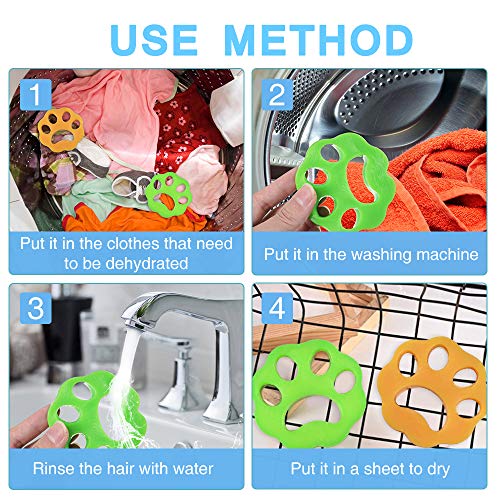 USE METHOD

1

Put it in the clothes that need to be dehydrated

2

Put it in the washing machine

3

Rinse the hair with water

4

Put it in a sheet to dry