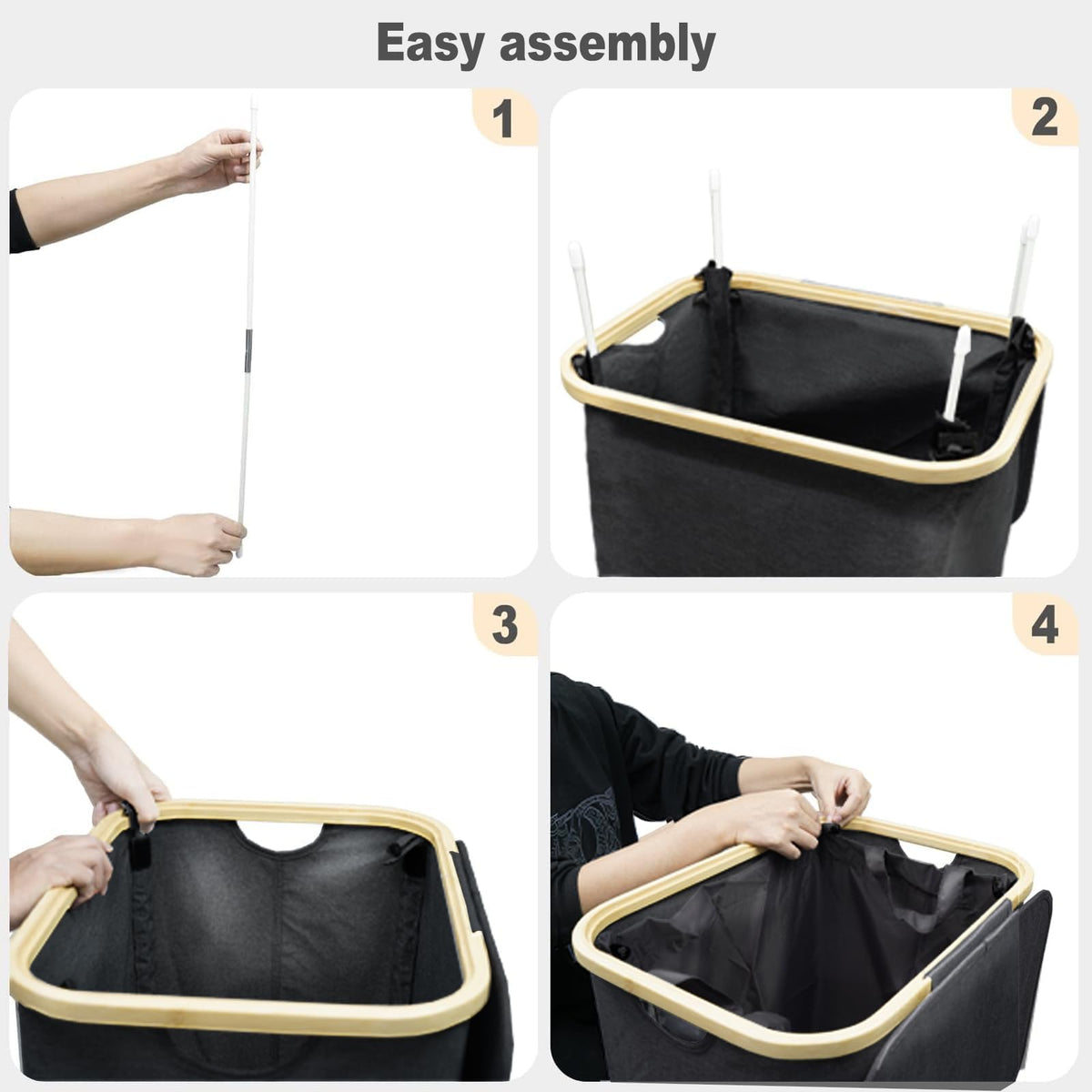 Easy assembly

1

2

3

4