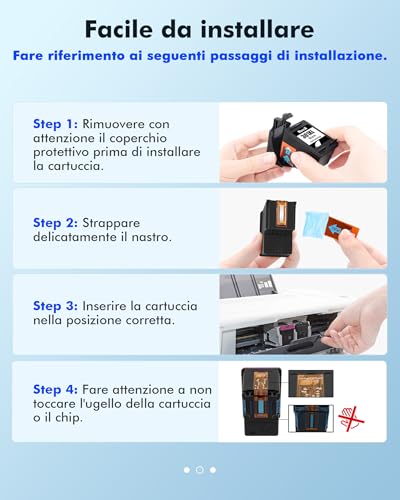 Facile da installare

Fare riferimento ai seguenti passaggi di installazione.

Step 1: Rimuovere con attenzione il coperchio protettivo prima di installare la cartuccia.

Step 2: Strappare delicatamente il nastro.

Step 3: Inserire la cartuccia nella posizione corretta.

Step 4: Fare attenzione a non toccare l'ugello della cartuccia o il chip.