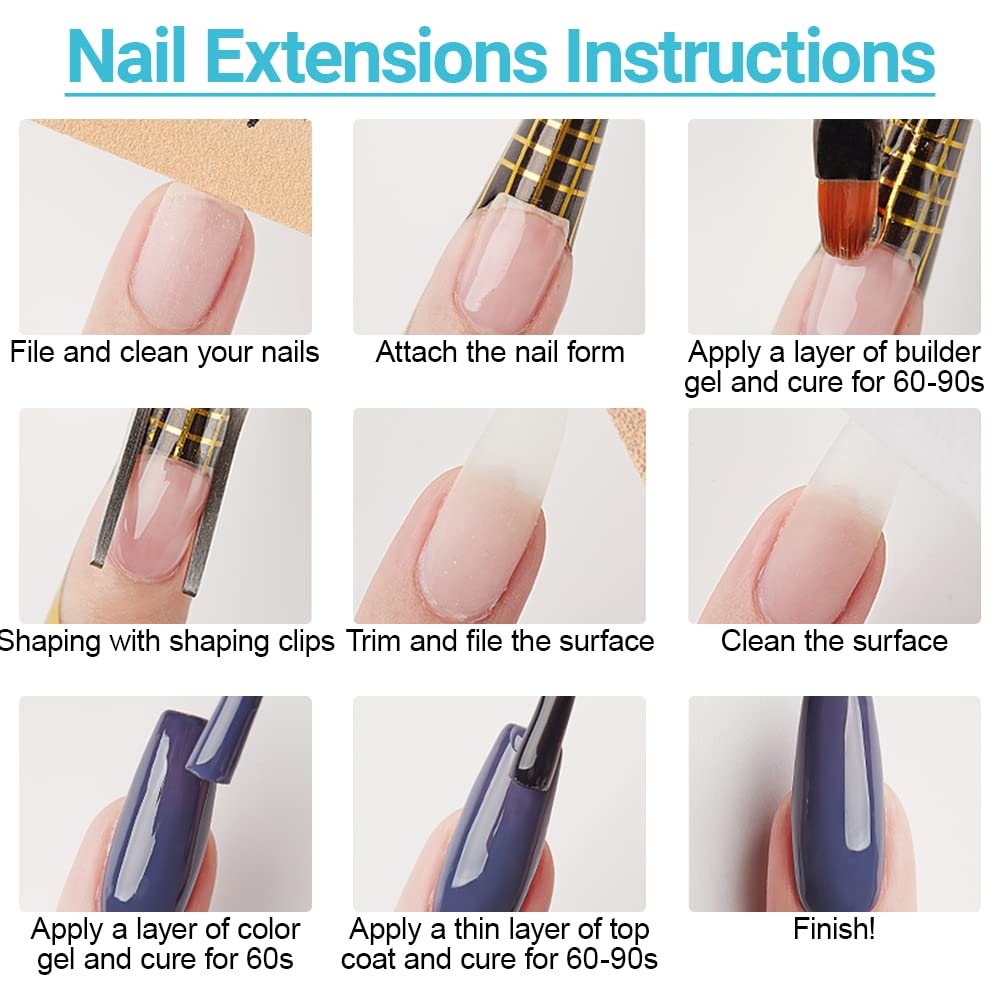 Nail Extensions Instructions

File and clean your nails

Attach the nail form

Apply a layer of builder gel and cure for 60-90s

Shaping with shaping clips

Trim and file the surface

Clean the surface

Apply a layer of color gel and cure for 60s

Apply a thin layer of top coat and cure for 60-90s

Finish!