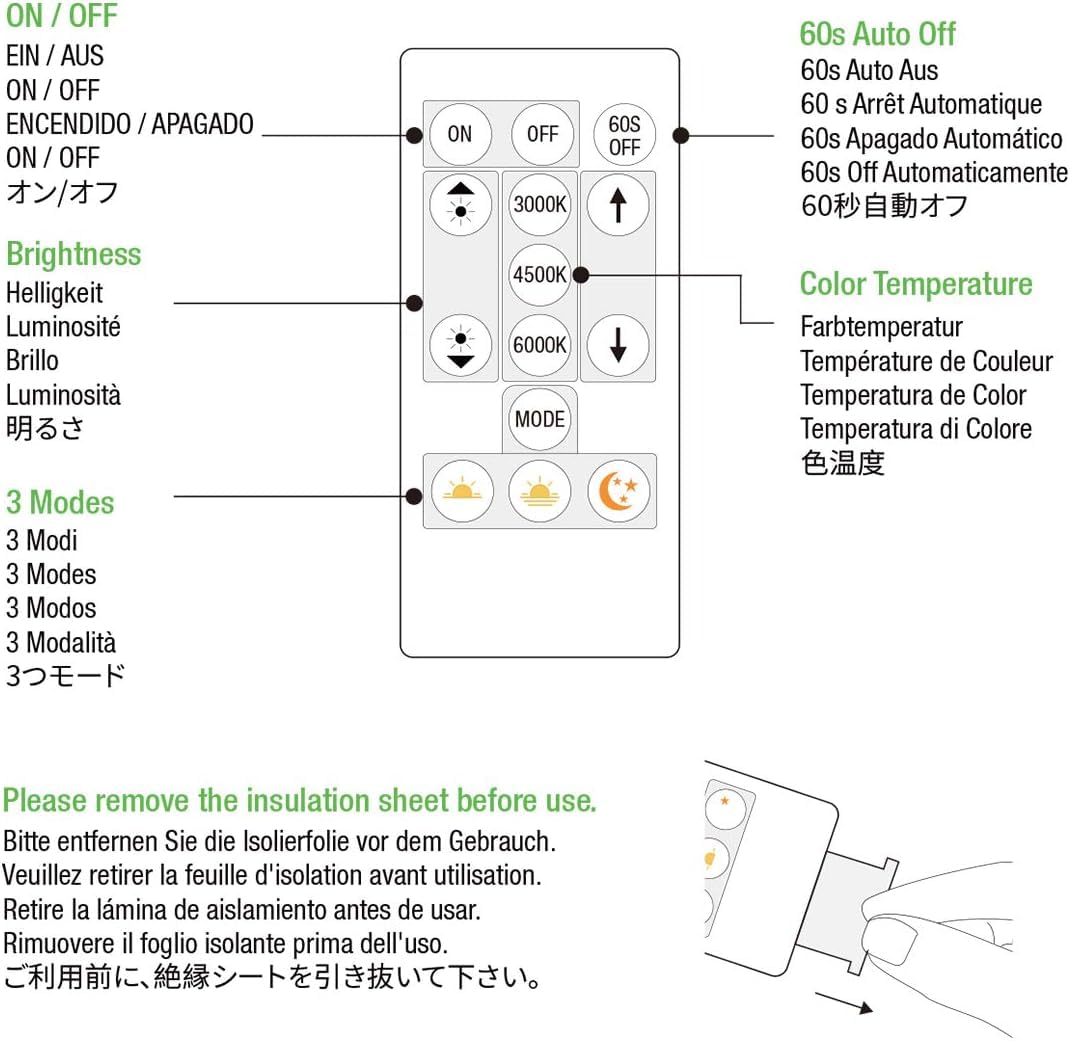 ON / OFF
EIN / AUS
ON / OFF
ENCENDIDO / APAGADO
ON / OFF
オン/オフ

Brightness
Helligkeit
Luminosité
Brillo
Luminosità
明るさ

3 Modes
3 Modi
3 Modes
3 Modos
3 Modalità
3つモード

ON
OFF
60S OFF
3000K
4500K
6000K
MODE

60s Auto Off
60s Auto Aus
60 s Arrêt Automatique
60s Apagado Automático
60s Off Automaticamente
60秒自動オフ

Color Temperature
Farbtemperatur
Température de Couleur
Temperatura de Color
Temperatura di Colore
色温度

Please remove the insulation sheet before use.
Bitte entfernen Sie die Isolierfolie vor dem Gebrauch.
Veuillez retirer la feuille d'isolation avant utilisation.
Retire la lámina de aislamiento antes de usar.
Rimuovere il foglio isolante prima dell'uso.
ご利用前に、絶縁シートを引き抜いて下さい。