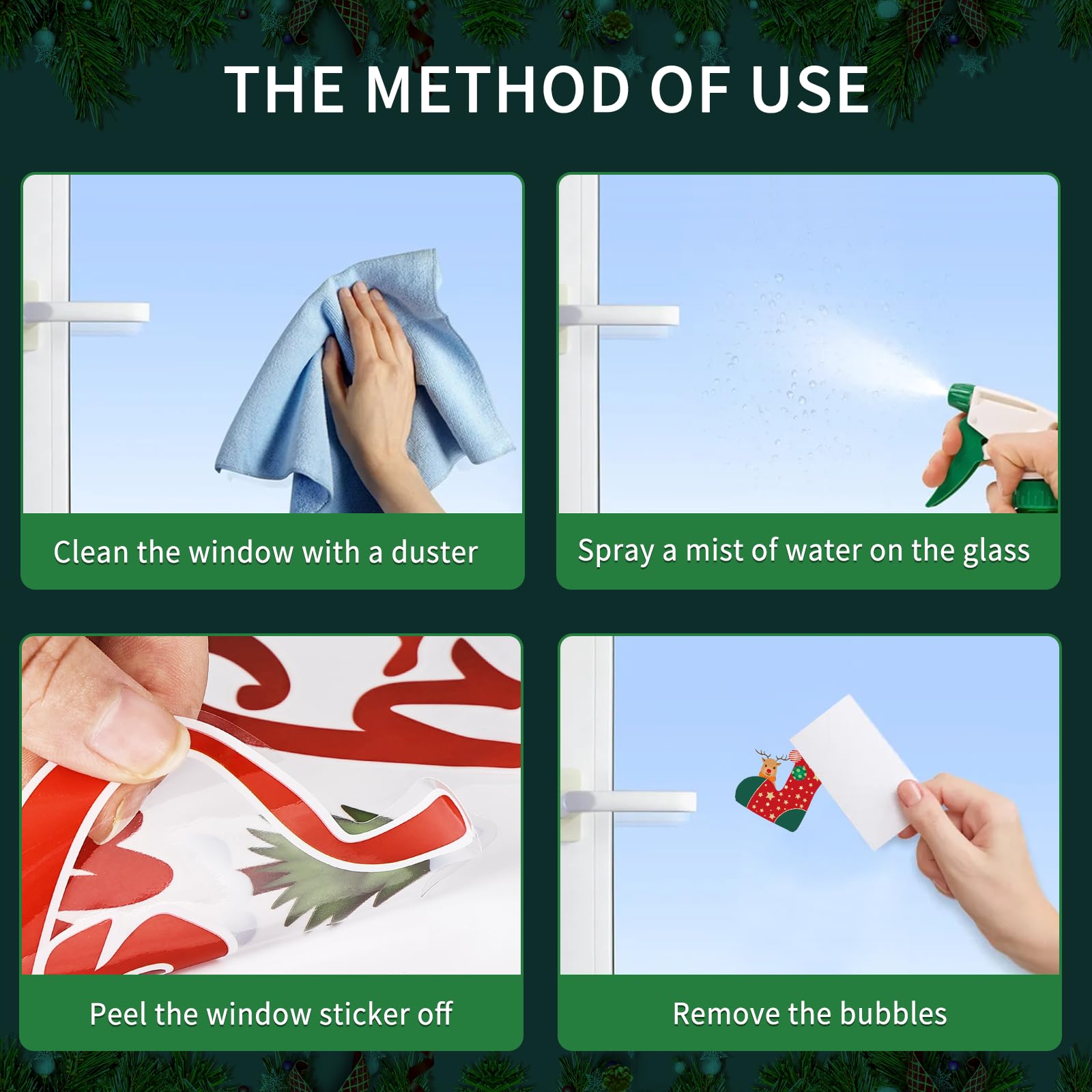 THE METHOD OF USE

Clean the window with a duster

Spray a mist of water on the glass

Peel the window sticker off

Remove the bubbles