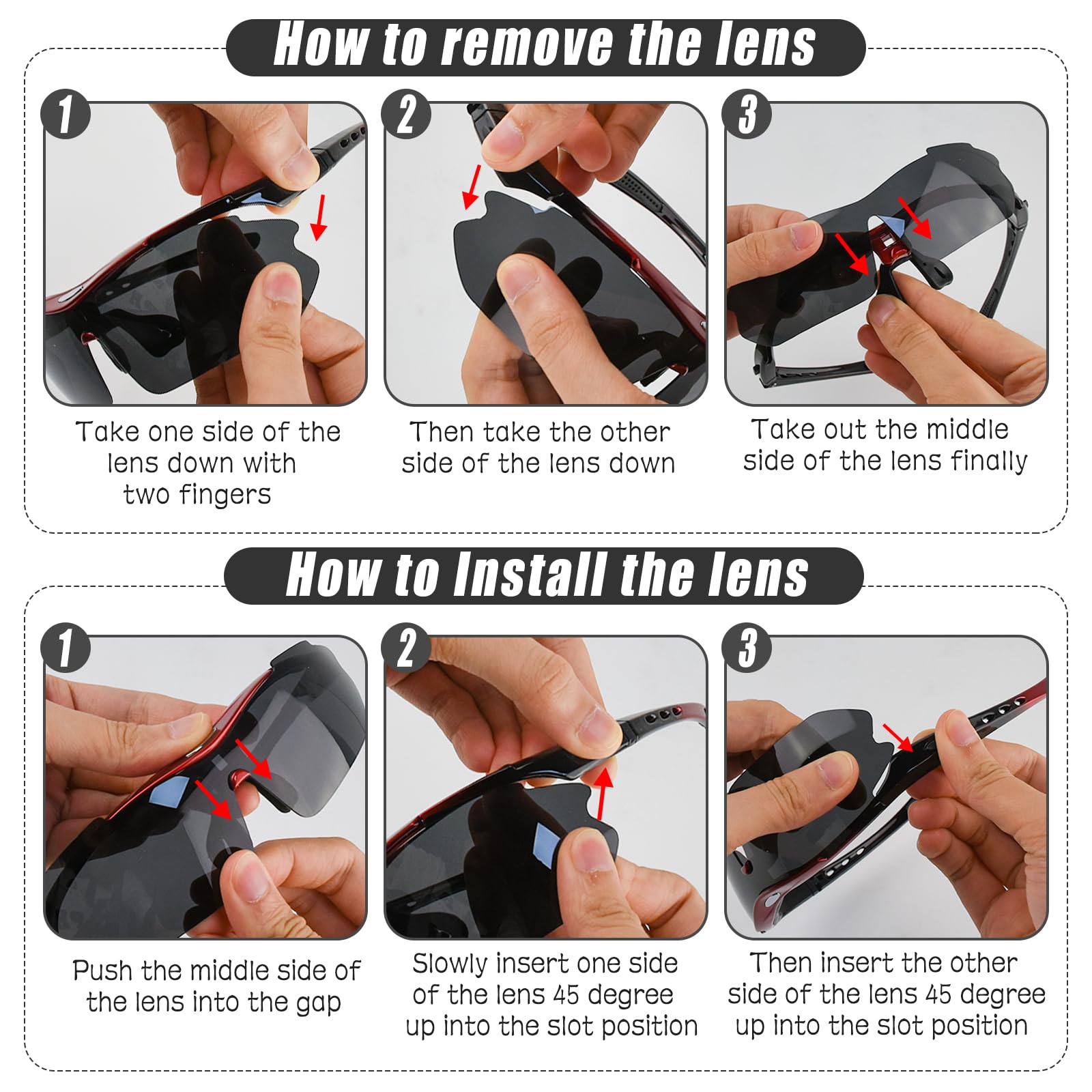 How to remove the lens

1
Take one side of the lens down with two fingers

2
Then take the other side of the lens down

3
Take out the middle side of the lens finally

How to Install the lens

1
Push the middle side of the lens into the gap

2
Slowly insert one side of the lens 45 degree up into the slot position

3
Then insert the other side of the lens 45 degree up into the slot position