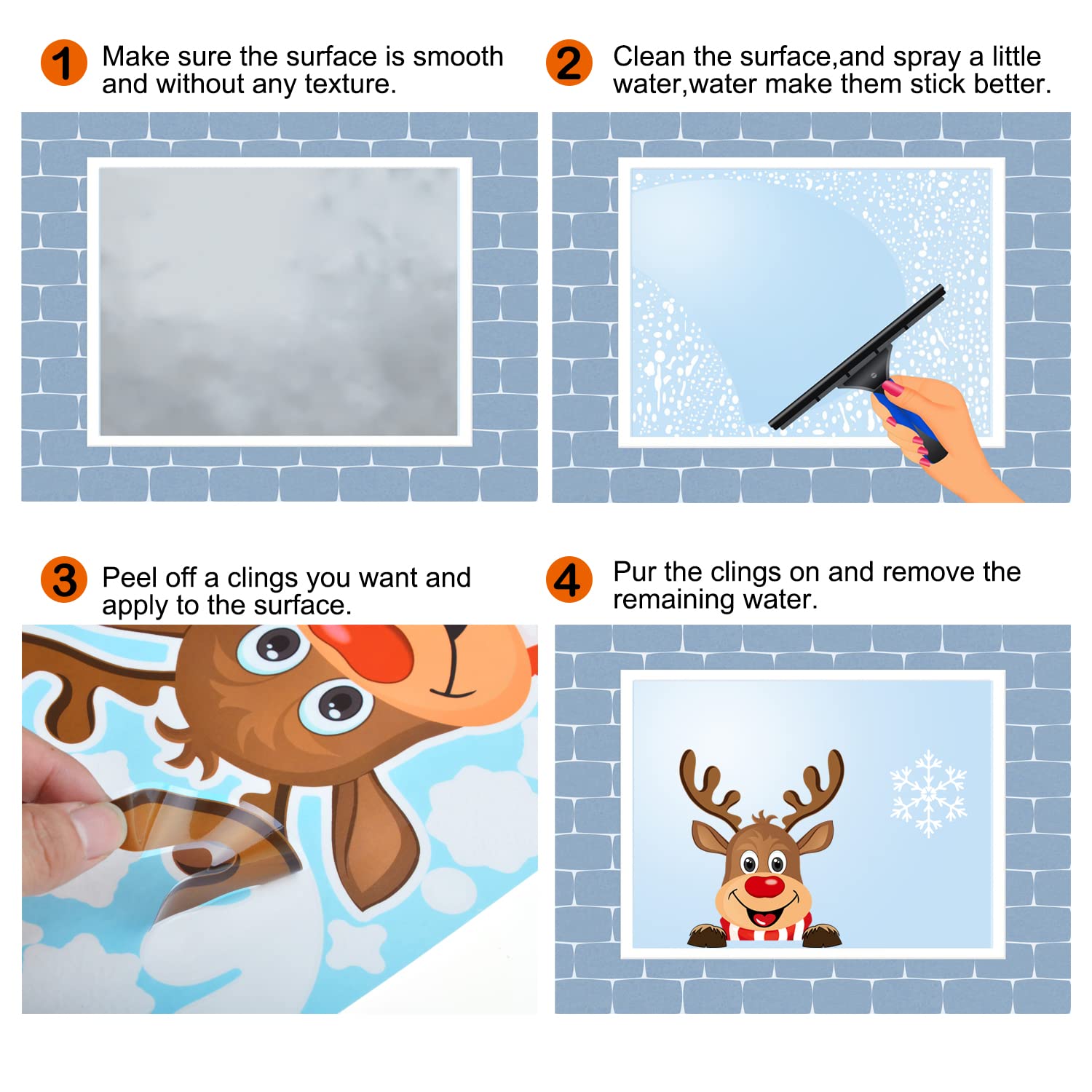 1 Make sure the surface is smooth and without any texture.

2 Clean the surface,and spray a little water,water make them stick better.

3 Peel off a clings you want and apply to the surface.

4 Pur the clings on and remove the remaining water.