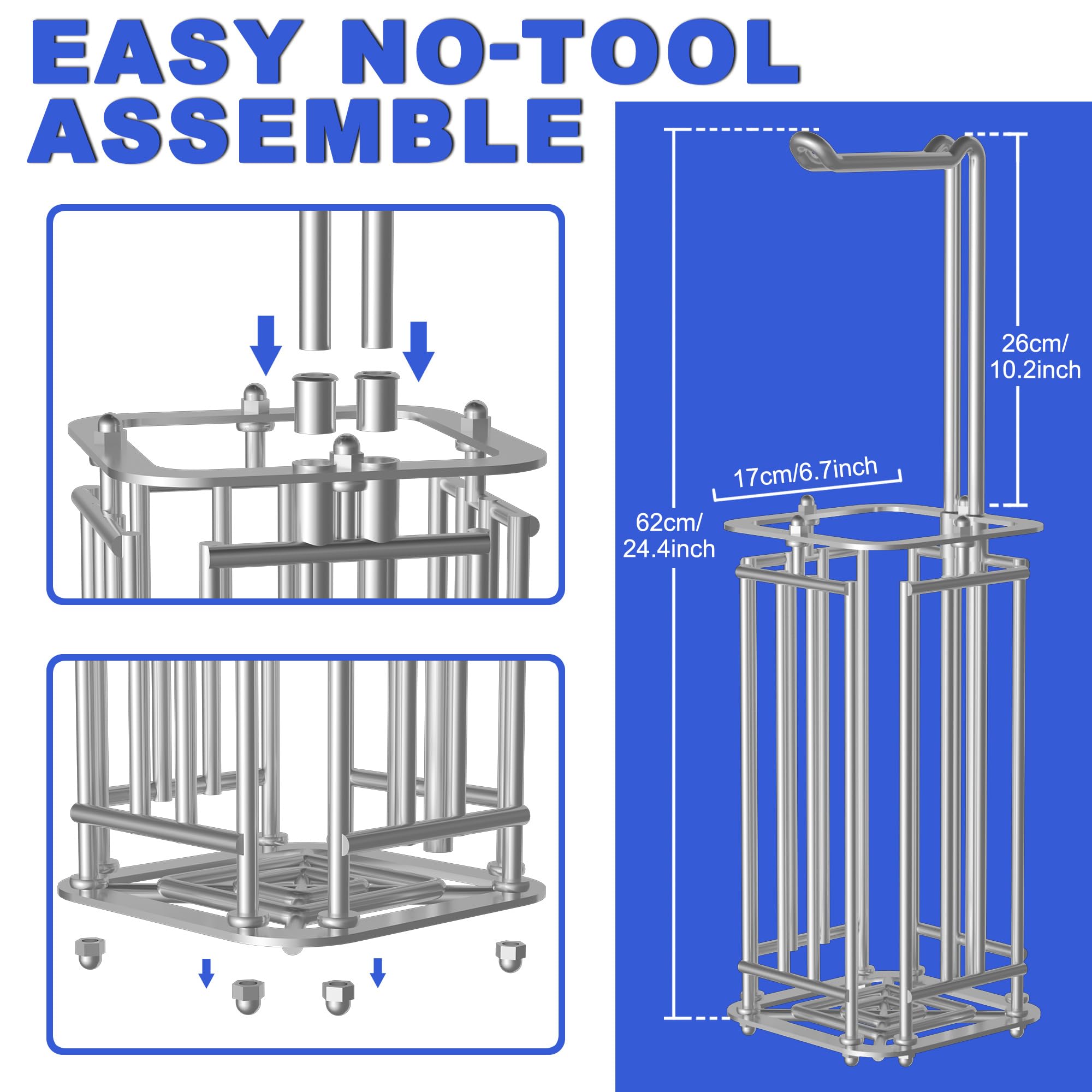 EASY NO-TOOL ASSEMBLE

26cm/
10.2inch

17cm/6.7inch

62cm/
24.4inch