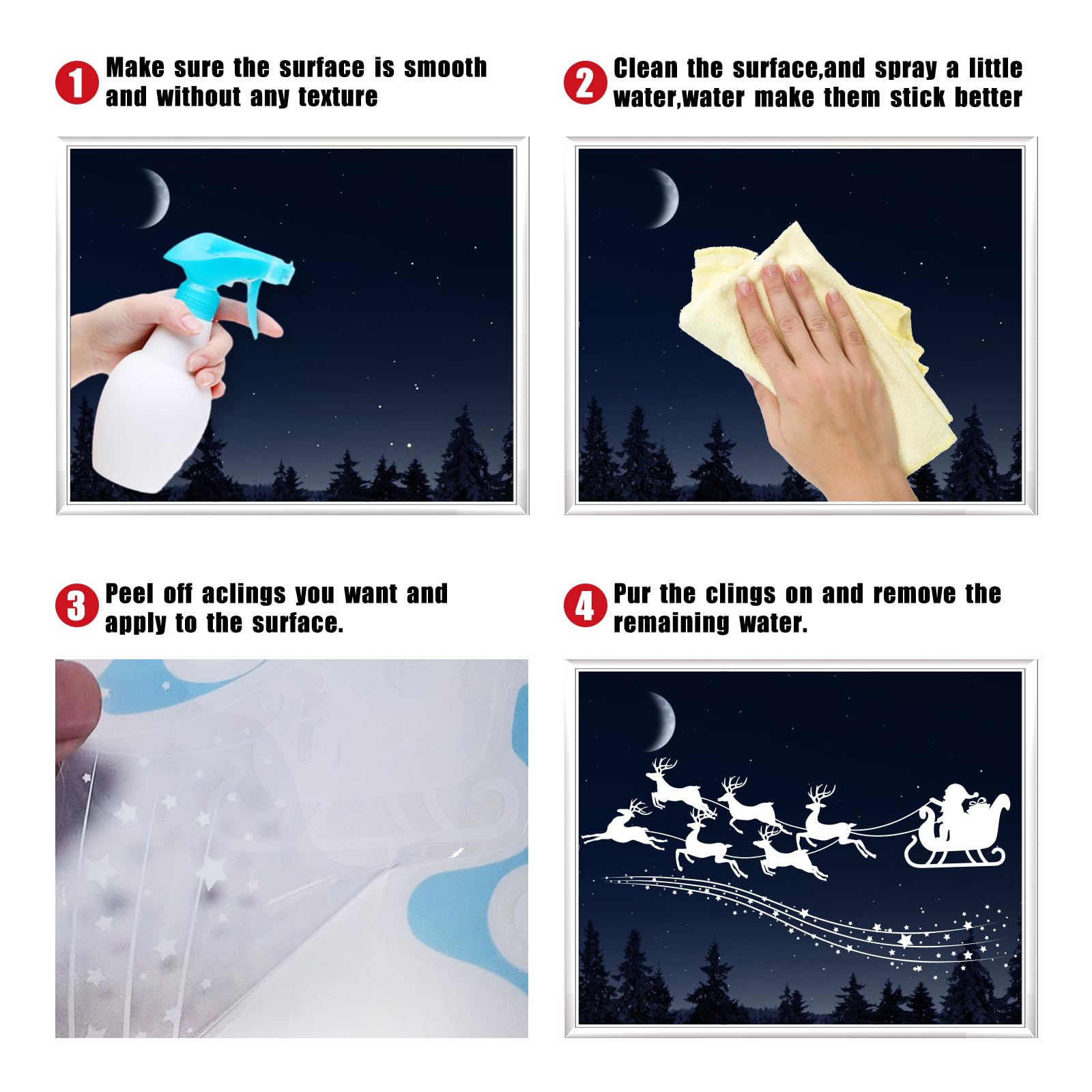 1 Make sure the surface is smooth and without any texture

2 Clean the surface,and spray a little water,water make them stick better

3 Peel off aclings you want and apply to the surface.

4 Pur the clings on and remove the remaining water.