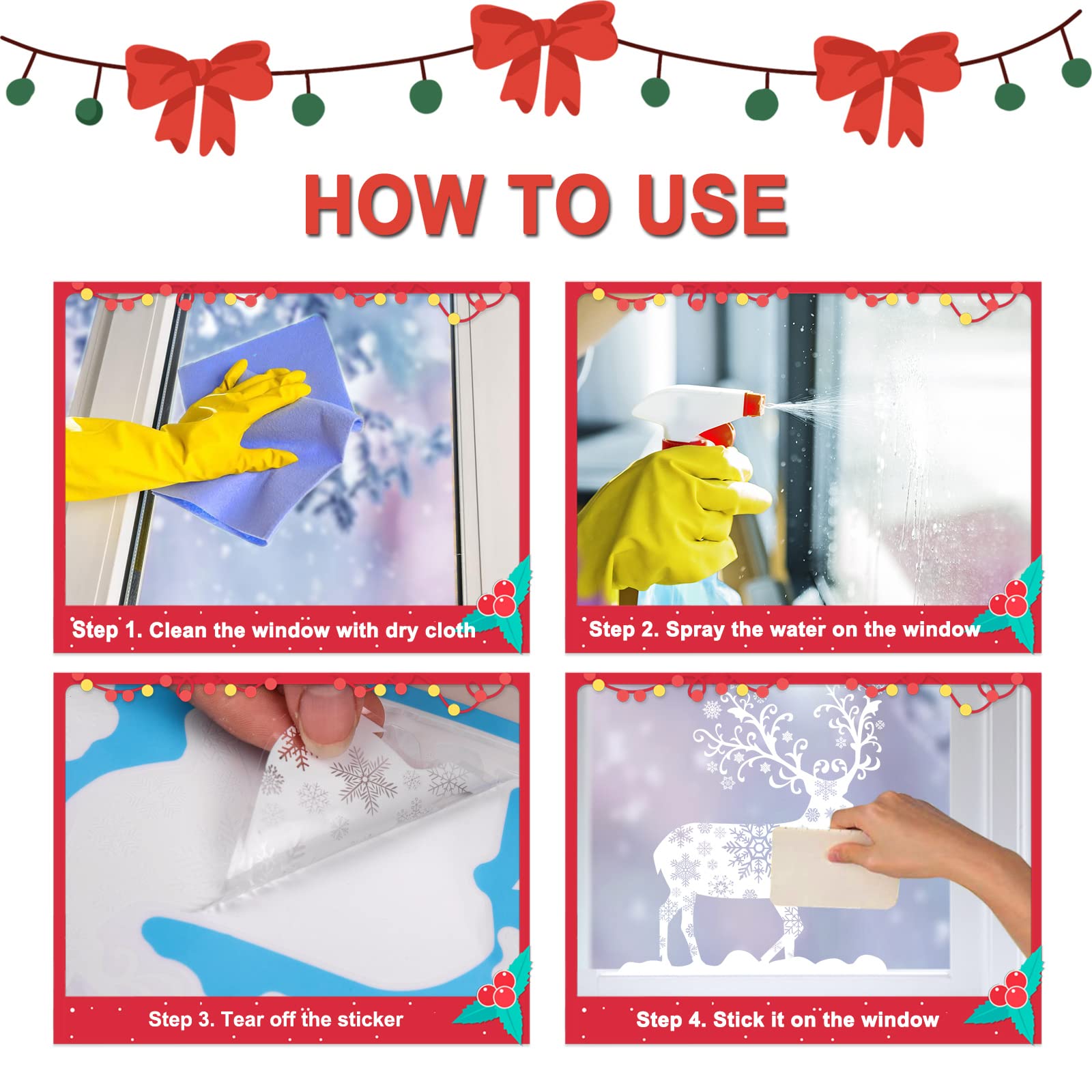 HOW TO USE

Step 1. Clean the window with dry cloth

Step 2. Spray the water on the window

Step 3. Tear off the sticker

Step 4. Stick it on the window