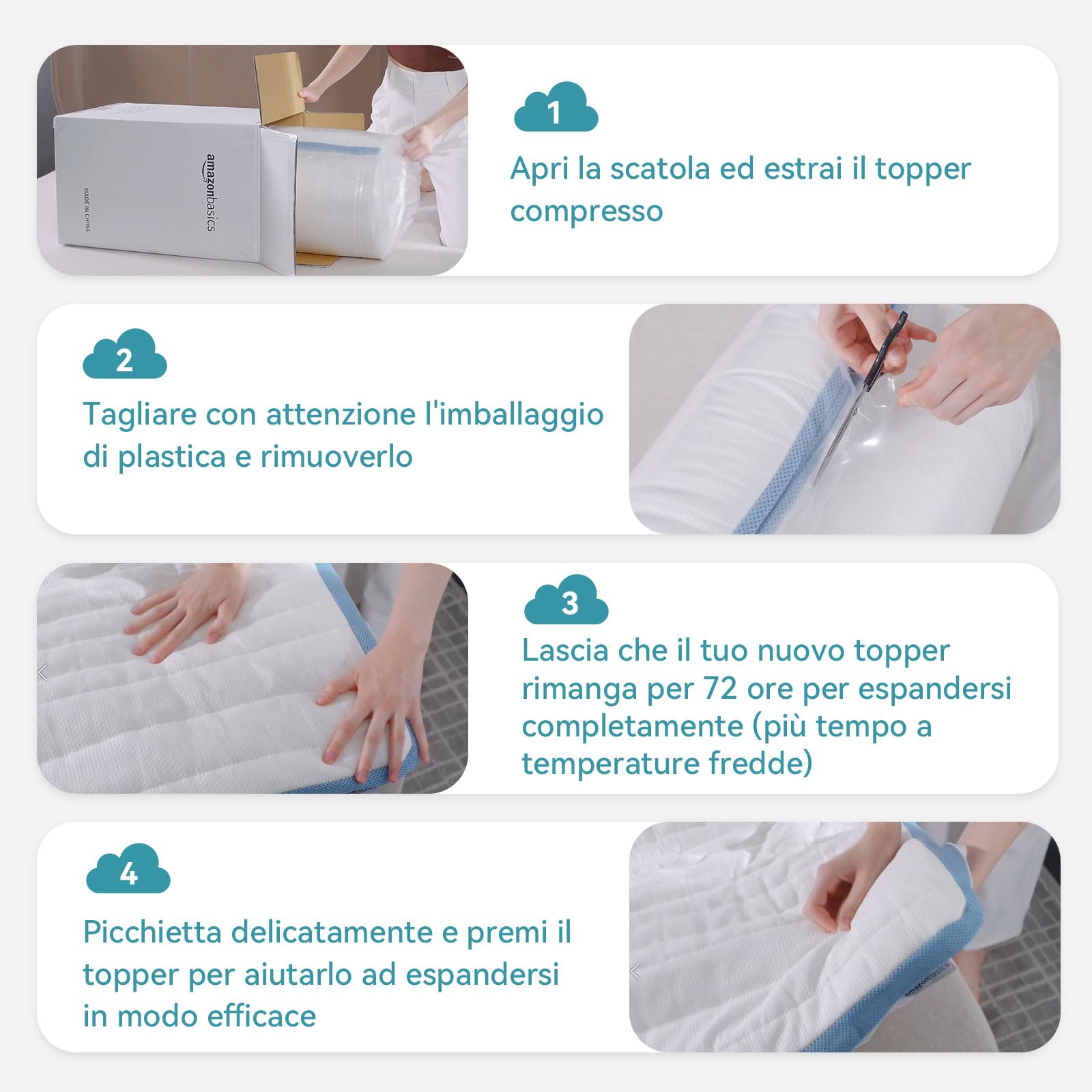 amazonbasics

MADE IN CHINA

1

Apri la scatola ed estrai il topper compresso

2

Tagliare con attenzione l'imballaggio di plastica e rimuoverlo

3

Lascia che il tuo nuovo topper rimanga per 72 ore per espandersi completamente (più tempo a temperature fredde)

4

Picchietta delicatamente e premi il topper per aiutarlo ad espandersi in modo efficace

amazonbasics