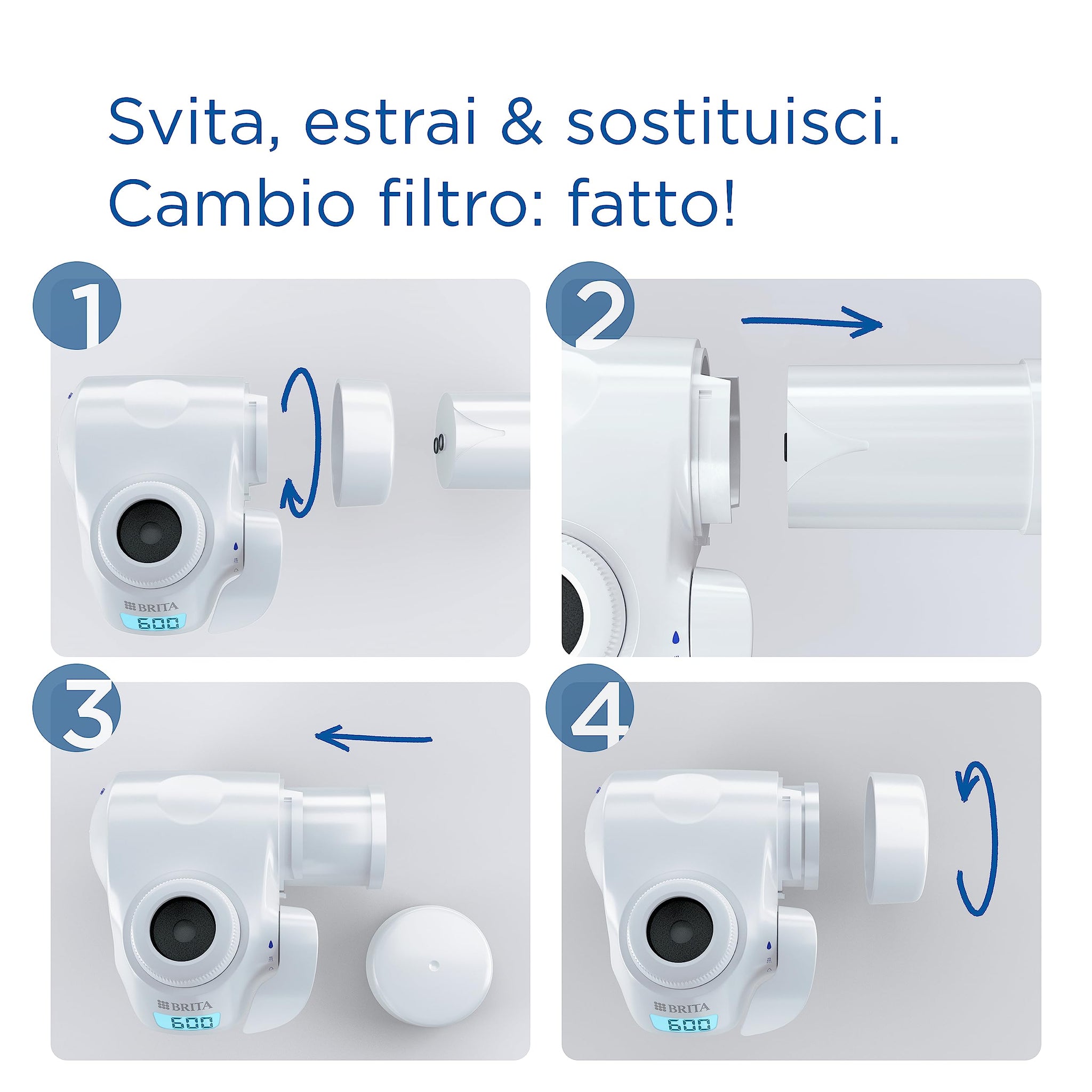 Svita, estrai & sostituisci.
Cambio filtro: fatto!

1

BRITA
600

2

3

BRITA
600

4

BRITA
600