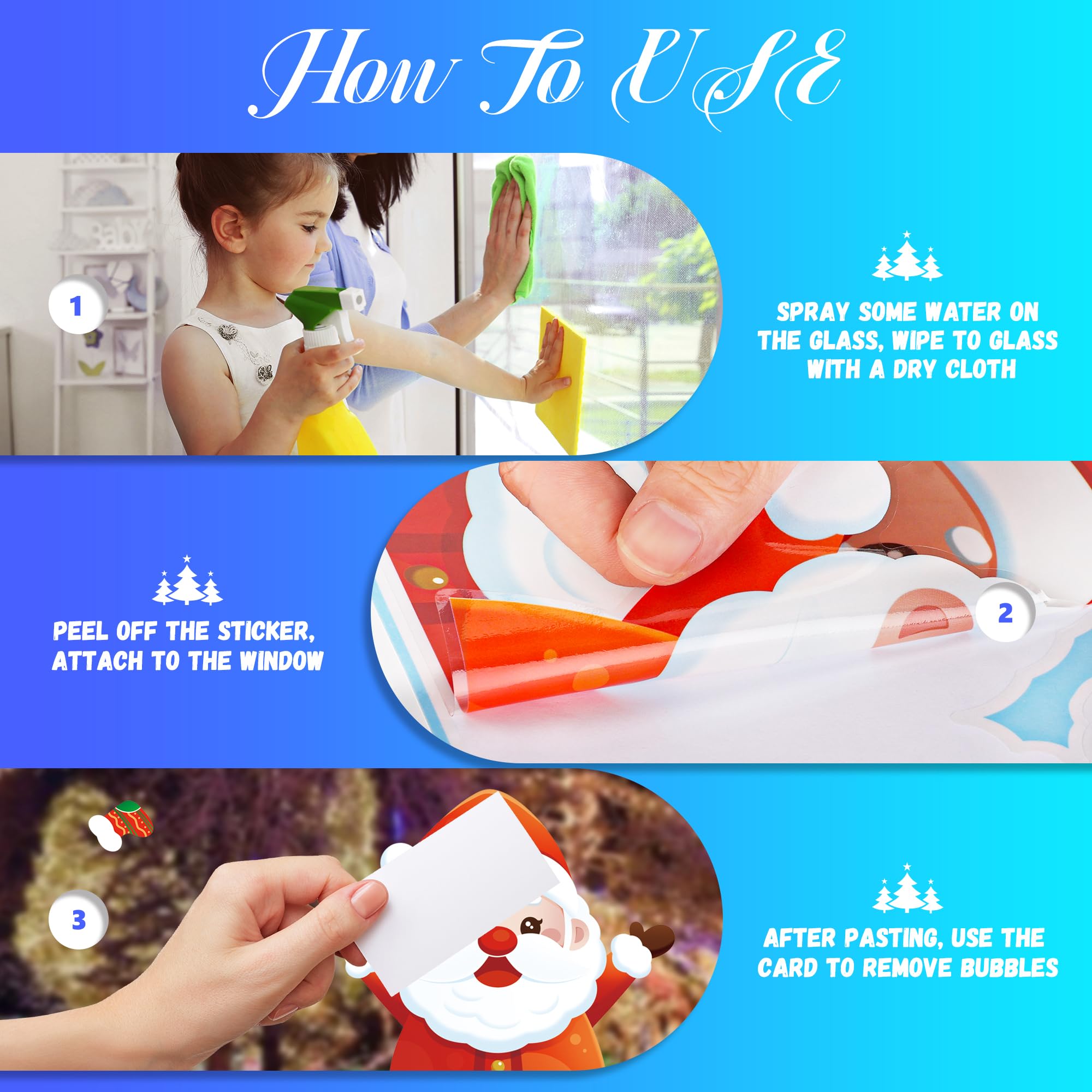 How To USE

1

SPRAY SOME WATER ON THE GLASS, WIPE TO GLASS WITH A DRY CLOTH

PEEL OFF THE STICKER, ATTACH TO THE WINDOW

2

3

AFTER PASTING, USE THE CARD TO REMOVE BUBBLES