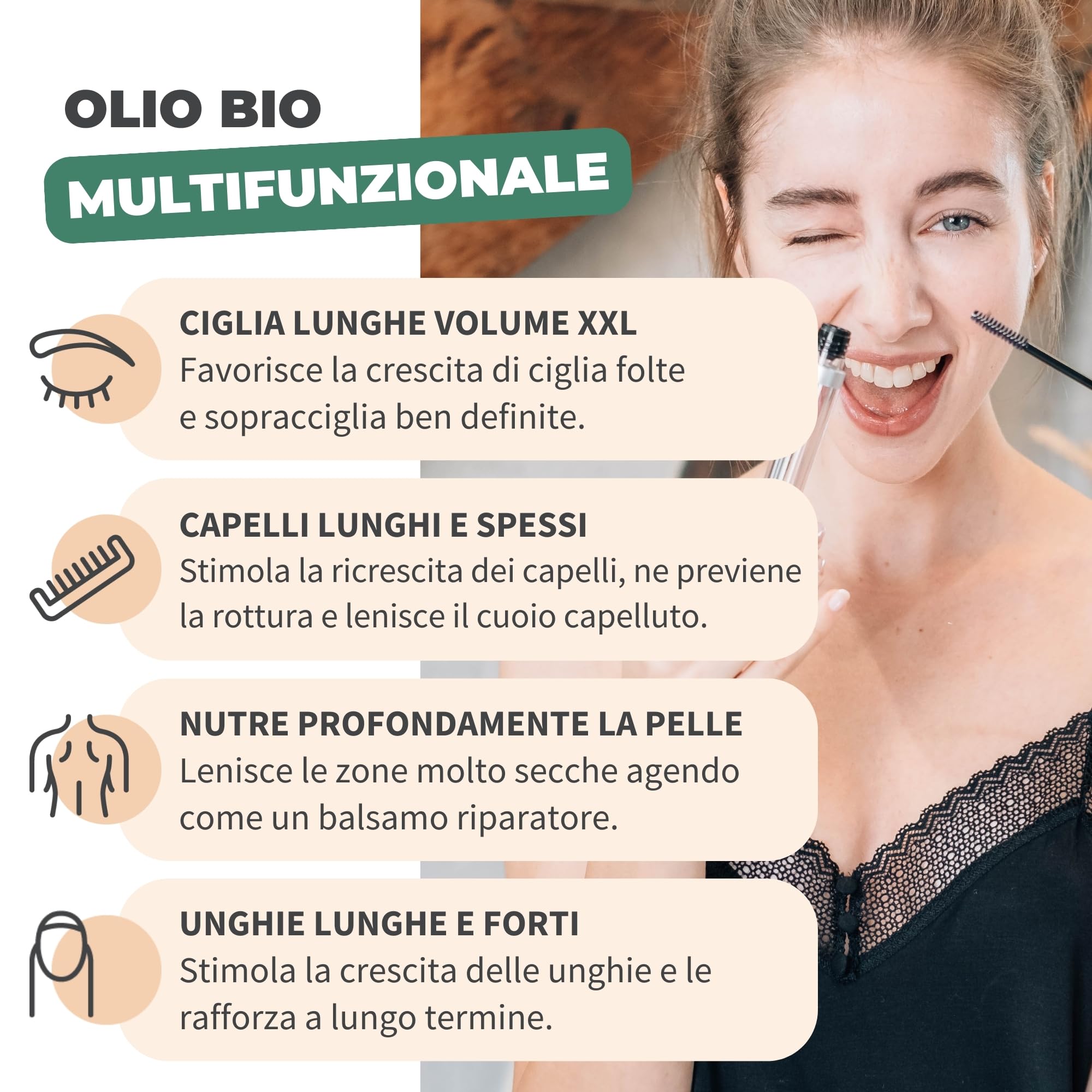 OLIO BIO
MULTIFUNZIONALE

CIGLIA LUNGHE VOLUME XXL
Favorisce la crescita di ciglia folte e sopracciglia ben definite.

CAPELLI LUNGHI E SPESSI
Stimola la ricrescita dei capelli, ne previene la rottura e lenisce il cuoio capelluto.

NUTRE PROFONDAMENTE LA PELLE
Lenisce le zone molto secche agendo come un balsamo riparatore.

UNGHIE LUNGHE E FORTI
Stimola la crescita delle unghie e le rafforza a lungo termine.