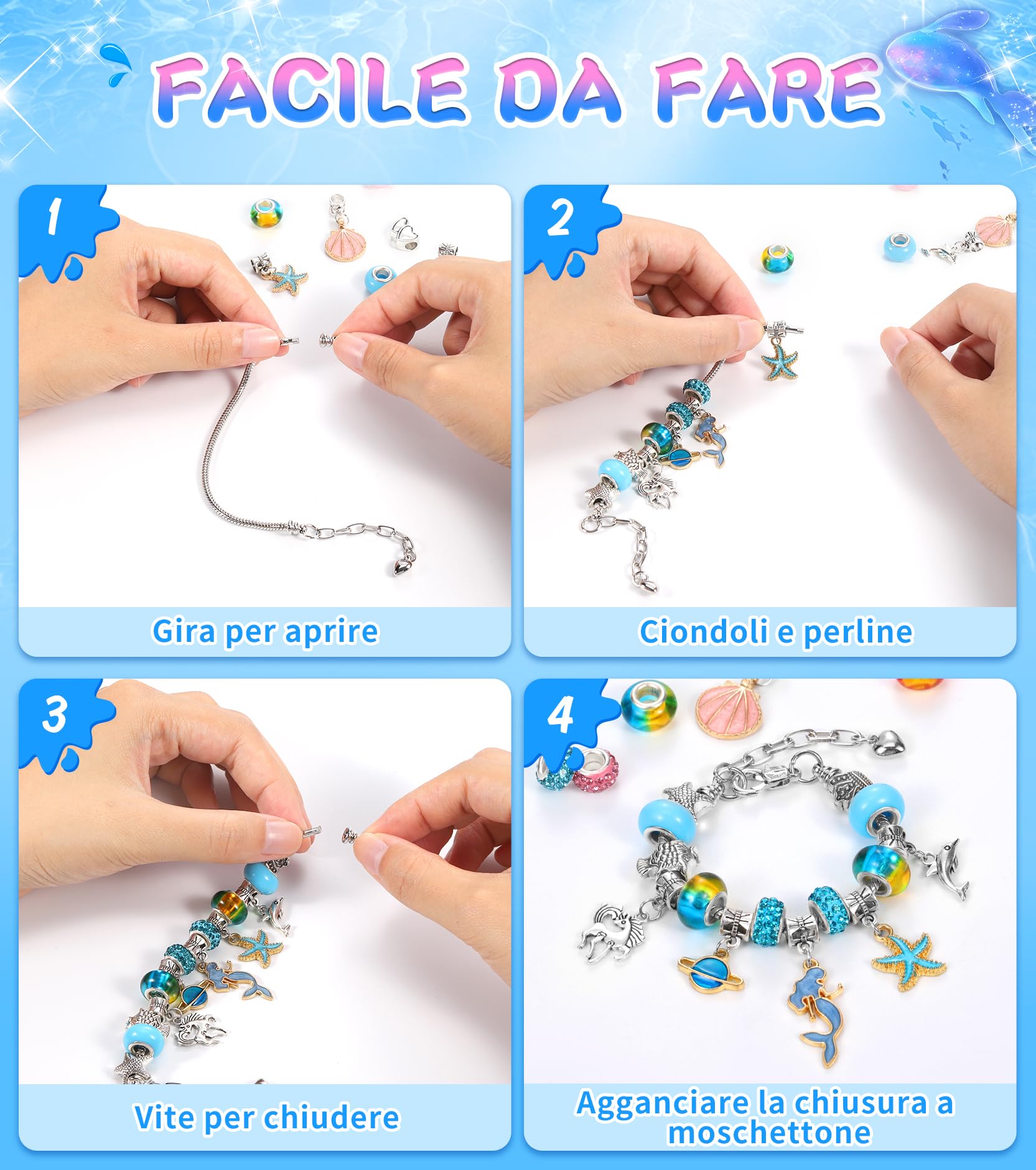 FACILE DA FARE

1

Gira per aprire

2

Ciondoli e perline

3

Vite per chiudere

4

Agganciare la chiusura a moschettone