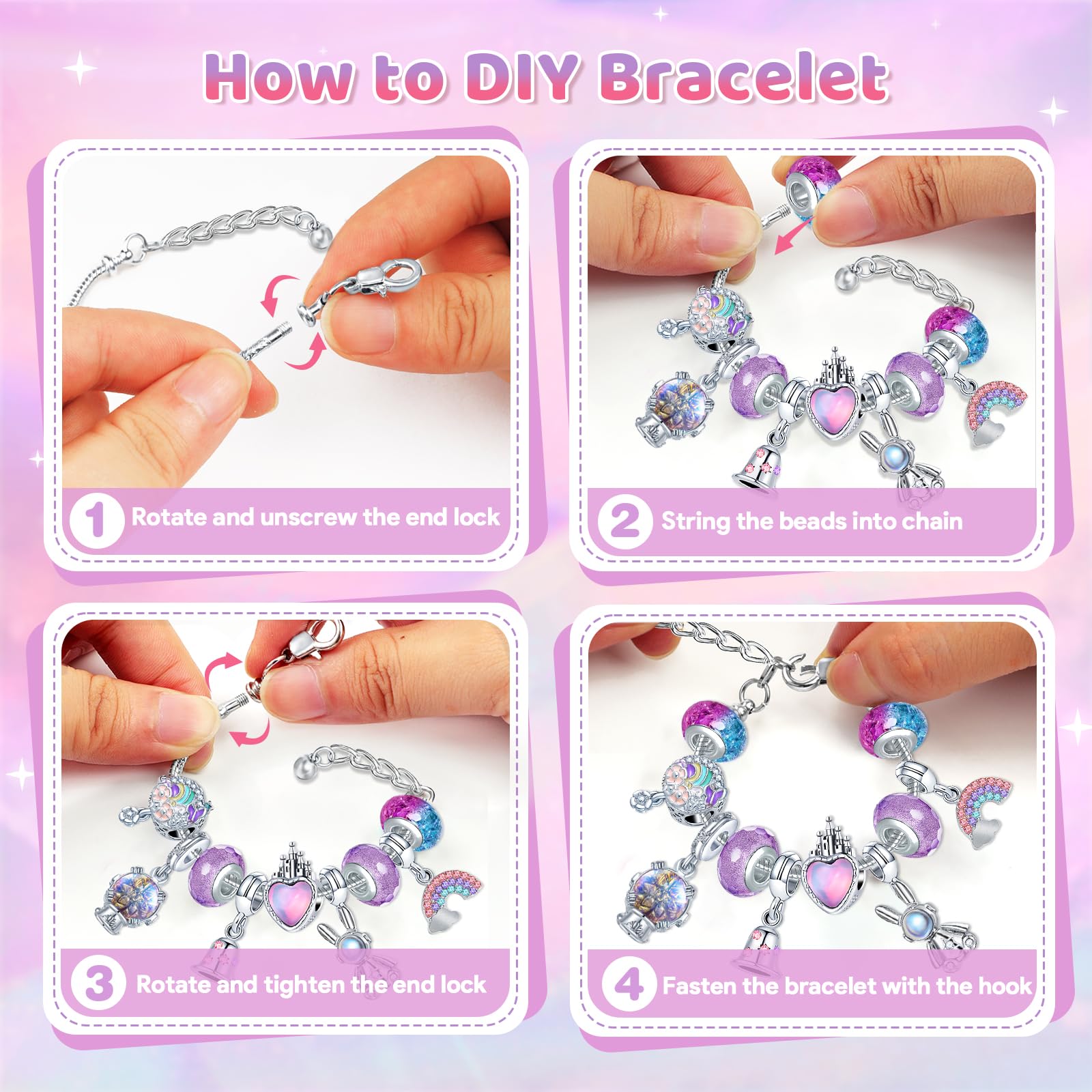 How to DIY Bracelet

1 Rotate and unscrew the end lock

2 String the beads into chain

3 Rotate and tighten the end lock

4 Fasten the bracelet with the hook