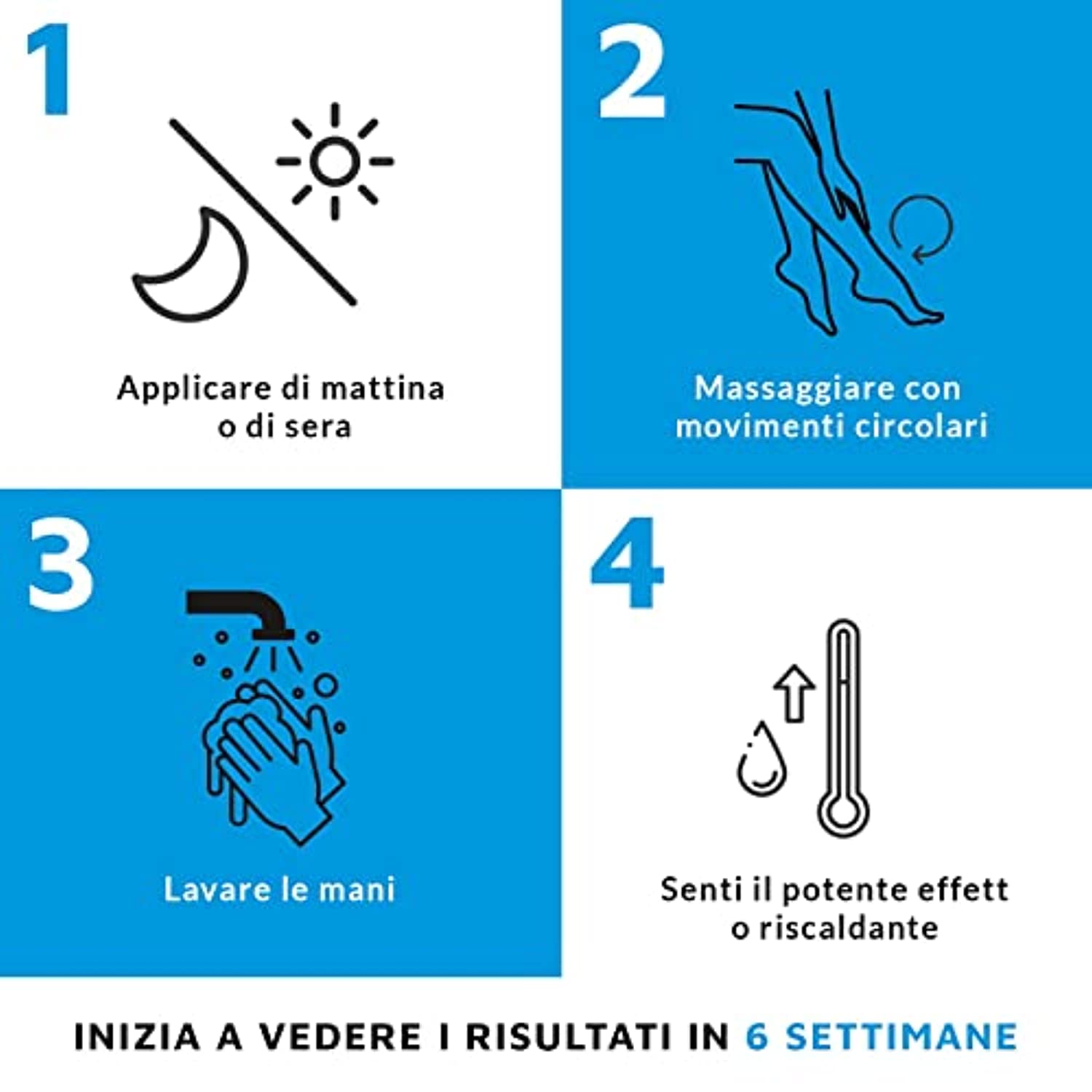 1

Applicare di mattina o di sera

2

Massaggiare con movimenti circolari

3

Lavare le mani

4

Senti il potente effett o riscaldante

INIZIA A VEDERE I RISULTATI IN 6 SETTIMANE