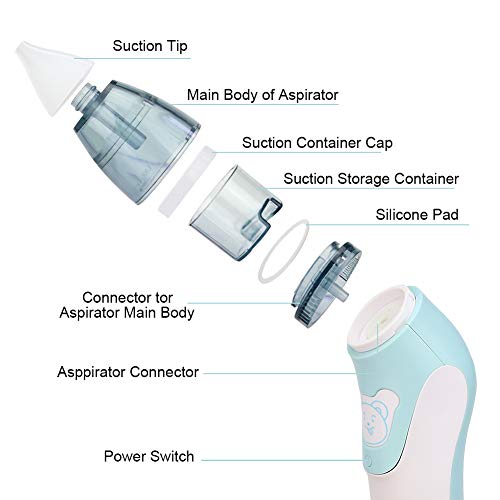 Suction Tip

Main Body of Aspirator

Suction Container Cap

Suction Storage Container

Silicone Pad

Connector tor Aspirator Main Body

Asppirator Connector

Power Switch