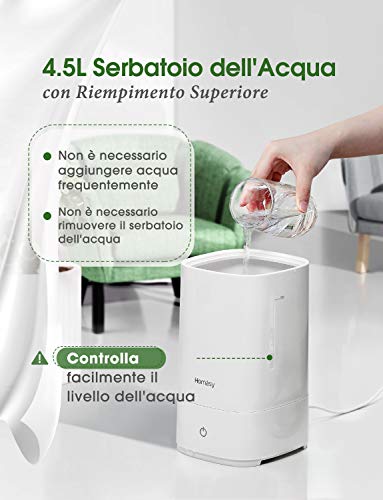 4.5L Serbatoio dell'Acqua
con Riempimento Superiore

Non è necessario aggiungere acqua frequentemente

Non è necessario rimuovere il serbatoio dell'acqua

Controlla facilmente il livello dell'acqua

Homasy