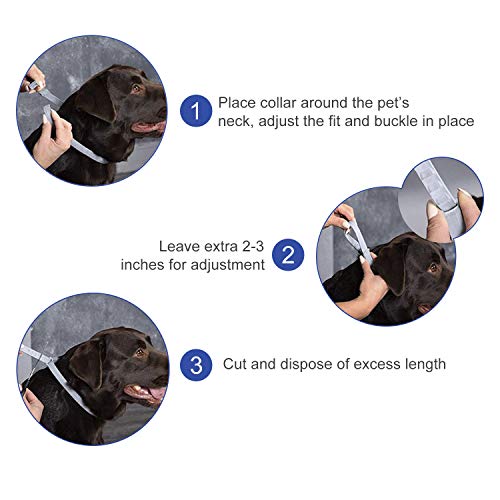 1 Place collar around the pet's neck, adjust the fit and buckle in place

Leave extra 2-3 inches for adjustment 2

3 Cut and dispose of excess length