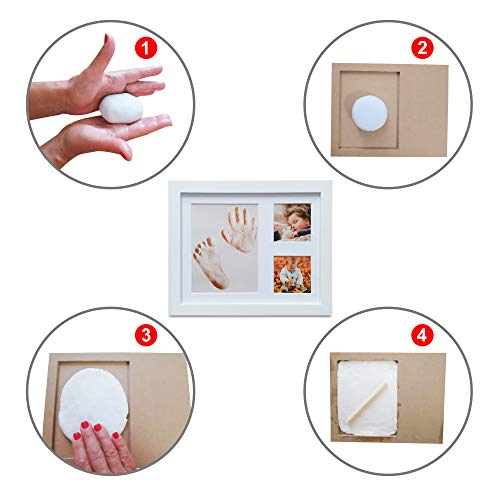 1
2
3
4