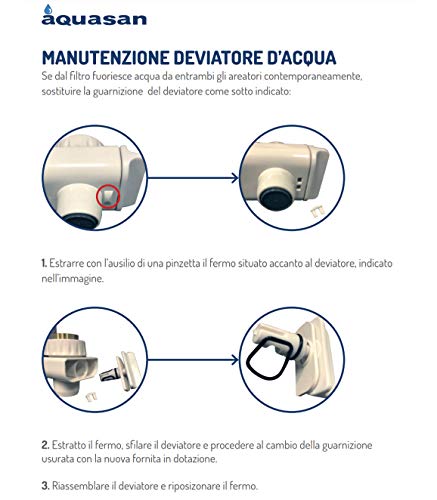 aquasan

MANUTENZIONE DEVIATORE D'ACQUA
Se dal filtro fuoriesce acqua da entrambi gli areatori contemporaneamente, sostituire la guarnizione del deviatore come sotto indicato:

1. Estrarre con l'ausilio di una pinzetta il fermo situato accanto al deviatore, indicato nell'immagine.

2. Estratto il fermo, sfilare il deviatore e procedere al cambio della guarnizione usurata con la nuova fornita in dotazione.

3. Riassemblare il deviatore e riposizonare il fermo.