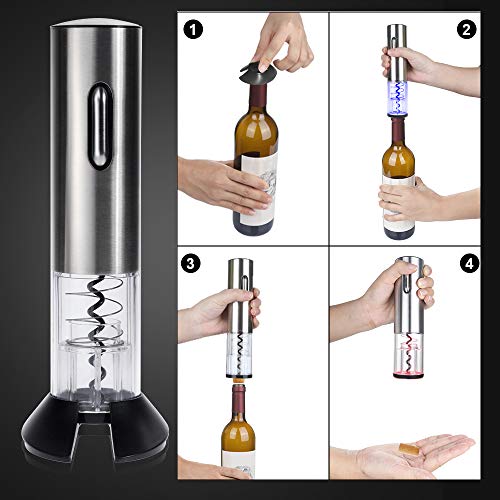 1

2

3

4