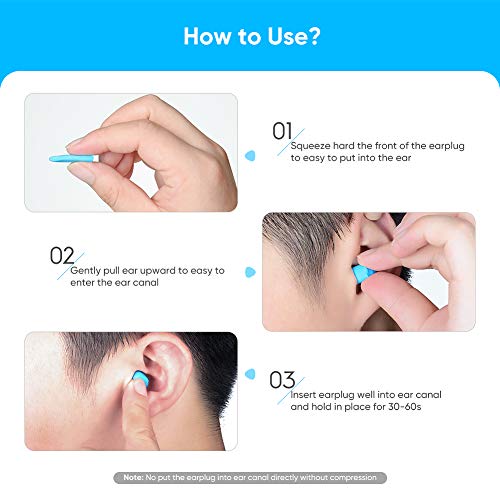 How to Use?

01
Squeeze hard the front of the earplug to easy to put into the ear

02
Gently pull ear upward to easy to enter the ear canal

03
Insert earplug well into ear canal and hold in place for 30-60s

Note: No put the earplug into ear canal directly without compression