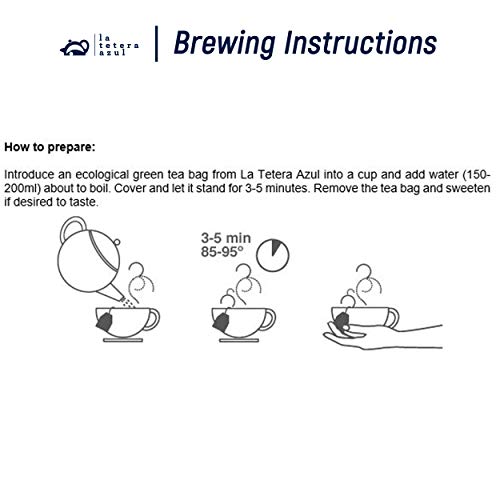 la tetera azul

Brewing Instructions

How to prepare:

Introduce an ecological green tea bag from La Tetera Azul into a cup and add water (150-200ml) about to boil. Cover and let it stand for 3-5 minutes. Remove the tea bag and sweeten if desired to taste.

3-5 min
85-95°