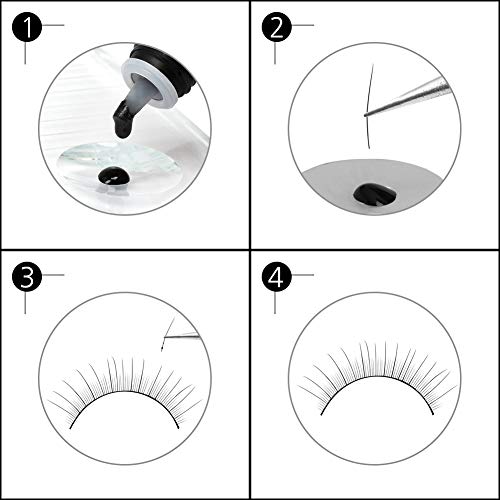 1

2

3

4