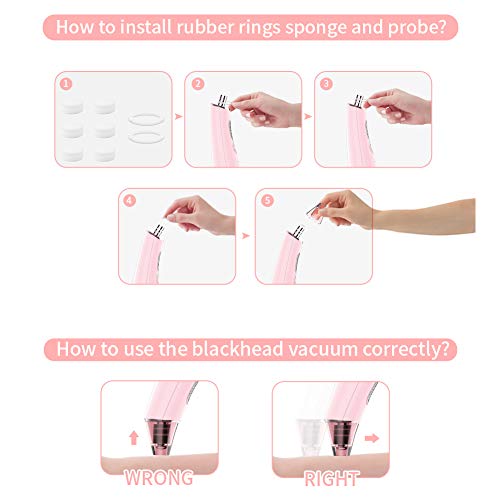 How to install rubber rings sponge and probe?

1

2

3

4

5

How to use the blackhead vacuum correctly?

WRONG

RIGHT