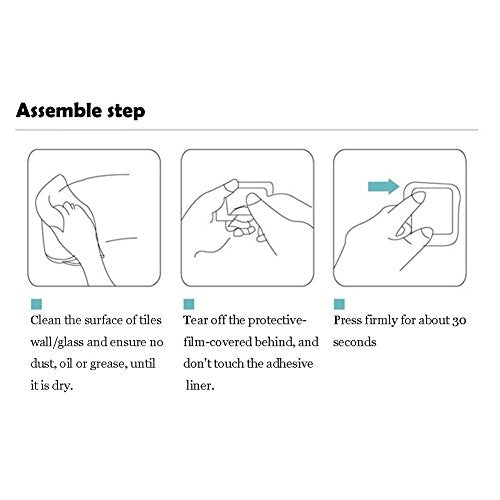 Assemble step

Clean the surface of tiles wall/glass and ensure no dust, oil or grease, until it is dry.

Tear off the protective-film-covered behind, and don't touch the adhesive liner.

Press firmly for about 30 seconds