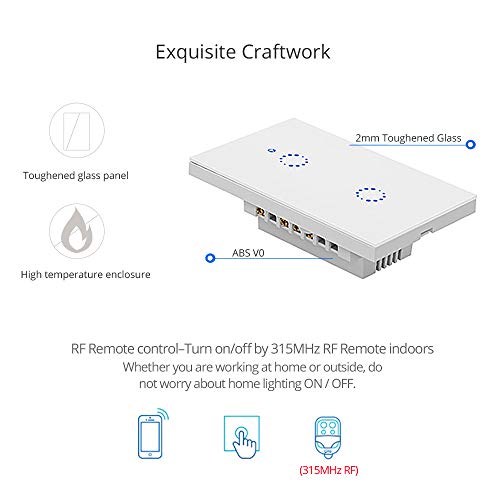 Exquisite Craftwork

Toughened glass panel

High temperature enclosure

2mm Toughened Glass

ABS V0

RF Remote control–Turn on/off by 315MHz RF Remote indoors
Whether you are working at home or outside, do not worry about home lighting ON / OFF.

(315MHz RF)