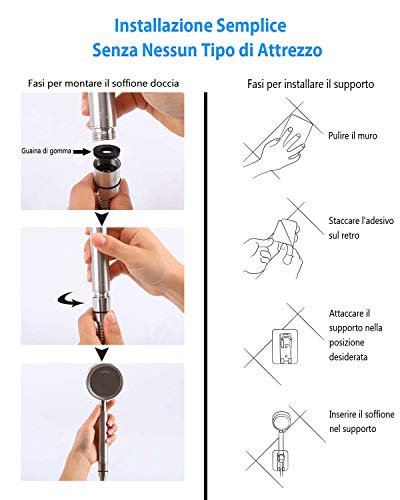 Installazione Semplice
Senza Nessun Tipo di Attrezzo

Fasi per montare il soffione doccia

Guaina di gomma

Fasi per installare il supporto

Pulire il muro

Staccare l'adesivo sul retro

Attaccare il supporto nella posizione desiderata

Inserire il soffione nel supporto