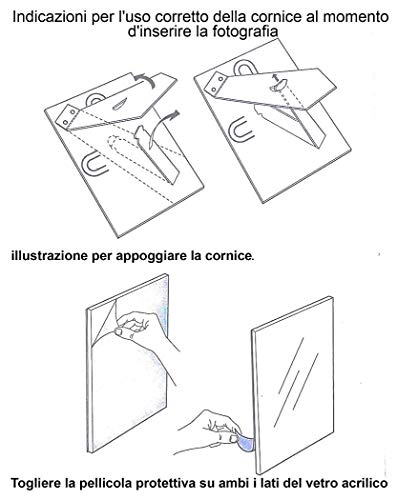 Indicazioni per l'uso corretto della cornice al momento d'inserire la fotografia

illustrazione per appoggiare la cornice.

Togliere la pellicola protettiva su ambi i lati del vetro acrilico