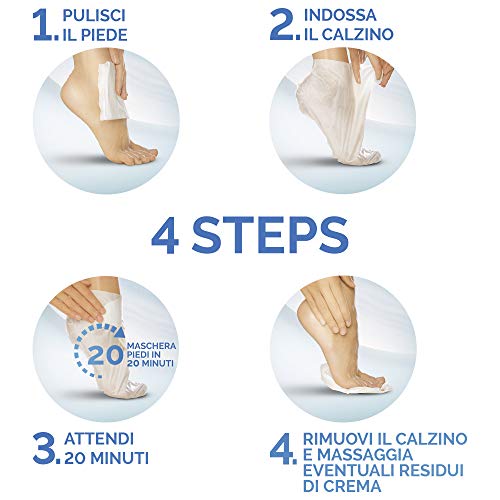 1. PULISCI IL PIEDE

2. INDOSSA IL CALZINO

4 STEPS

20 MASCHERA PIEDI IN 20 MINUTI

3. ATTENDI 20 MINUTI

4. RIMUOVI IL CALZINO E MASSAGGIA EVENTUALI RESIDUI DI CREMA