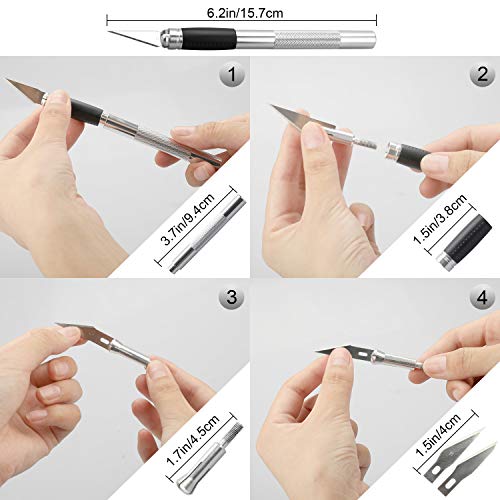 6.2in/15.7cm

1

3.7in/9.4cm

2

1.5in/3.8cm

3

1.7in/4.5cm

4

1.5in/4cm