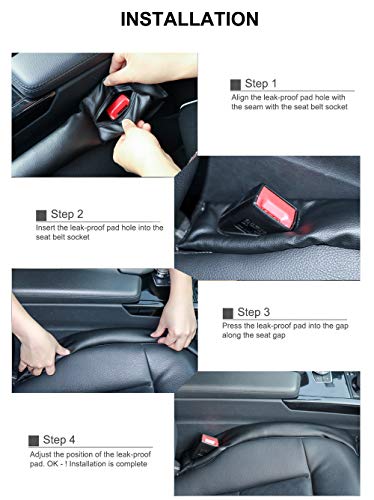 INSTALLATION

Step 1
Align the leak-proof pad hole with the seam with the seat belt socket

Step 2
Insert the leak-proof pad hole into the seat belt socket

Step 3
Press the leak-proof pad into the gap along the seat gap

Step 4
Adjust the position of the leak-proof pad. OK - ! Installation is complete