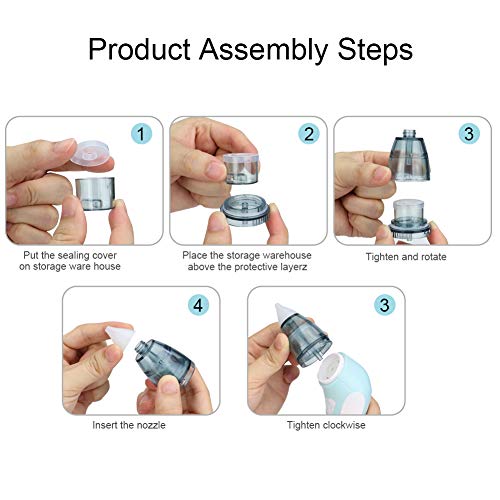 Product Assembly Steps

1

Put the sealing cover on storage ware house

2

Place the storage warehouse above the protective layerz

3

Tighten and rotate

4

Insert the nozzle

3

Tighten clockwise