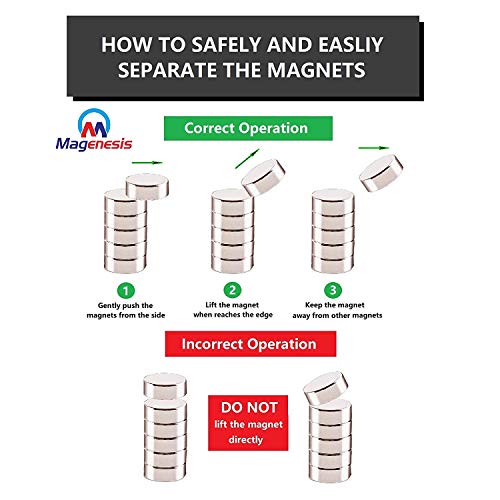 HOW TO SAFELY AND EASLIY SEPARATE THE MAGNETS

Magenesis

Correct Operation

1
Gently push the magnets from the side

2
Lift the magnet when reaches the edge

3
Keep the magnet away from other magnets

Incorrect Operation

DO NOT lift the magnet directly