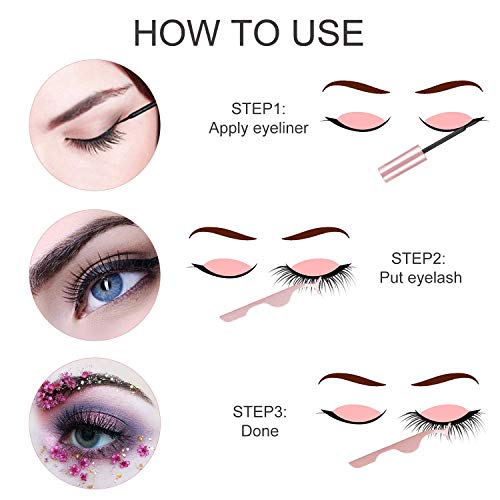 HOW TO USE

STEP1:
Apply eyeliner

STEP2:
Put eyelash

STEP3:
Done