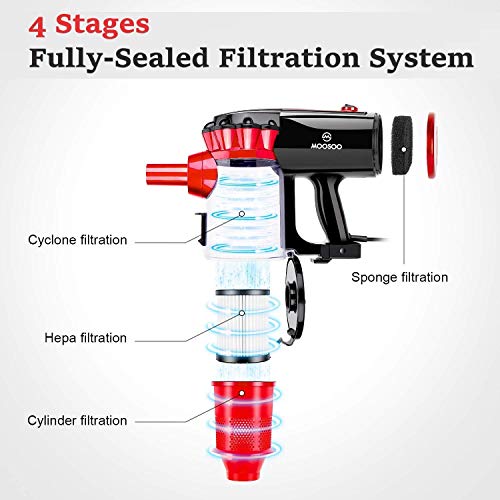 4 Stages
Fully-Sealed Filtration System

MOOSOO

Cyclone filtration

Sponge filtration

Hepa filtration

Cylinder filtration