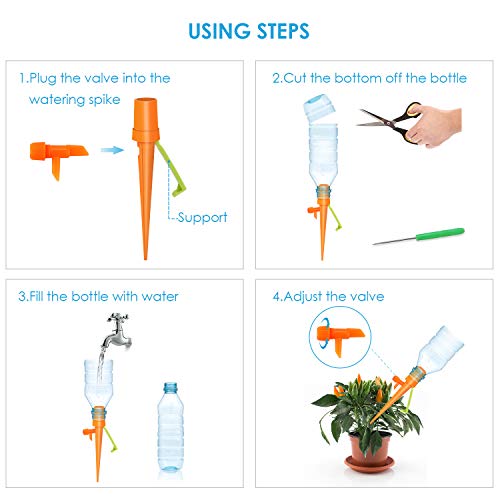 USING STEPS

1.Plug the valve into the watering spike

Support

2.Cut the bottom off the bottle

3.Fill the bottle with water

4.Adjust the valve