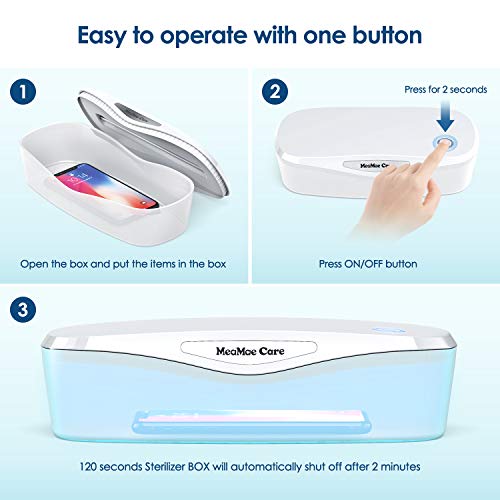 Easy to operate with one button

1

Open the box and put the items in the box

2

Press for 2 seconds

MeaMae Care

Press ON/OFF button

3

MeaMae Care

120 seconds Sterilizer BOX will automatically shut off after 2 minutes