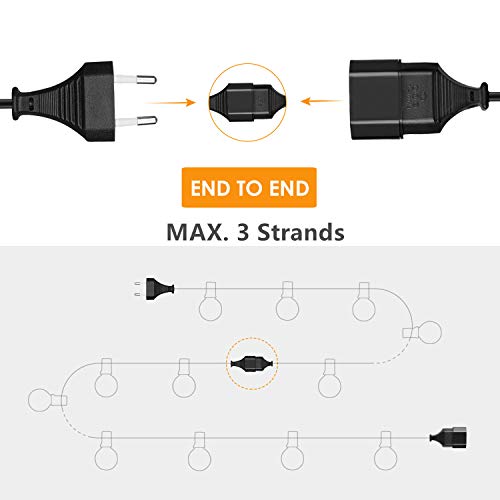 END TO END

MAX. 3 Strands