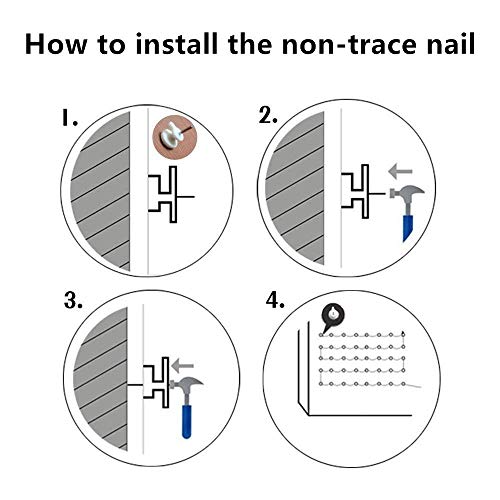 How to install the non-trace nail

1.

2.

3.

4.