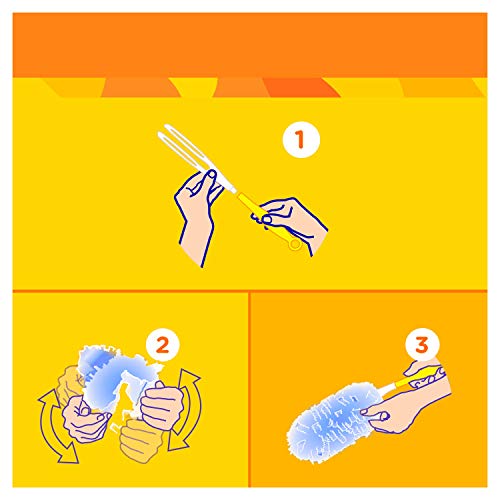 1

2

3