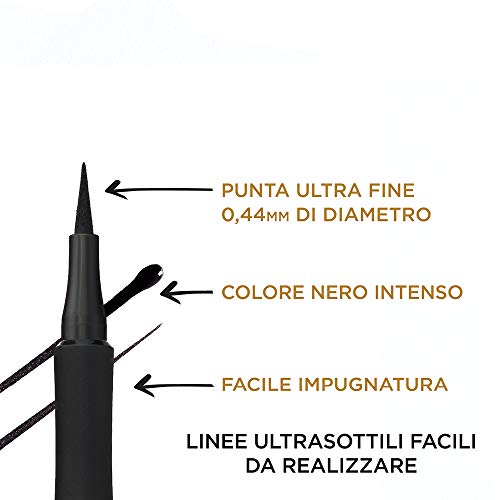 PUNTA ULTRA FINE
0,44MM DI DIAMETRO

COLORE NERO INTENSO

FACILE IMPUGNATURA

LINEE ULTRASOTTILI FACILI DA REALIZZARE