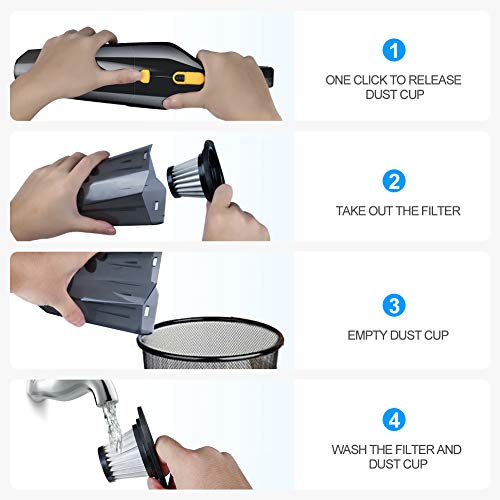 1
ONE CLICK TO RELEASE DUST CUP

2
TAKE OUT THE FILTER

3
EMPTY DUST CUP

4
WASH THE FILTER AND DUST CUP