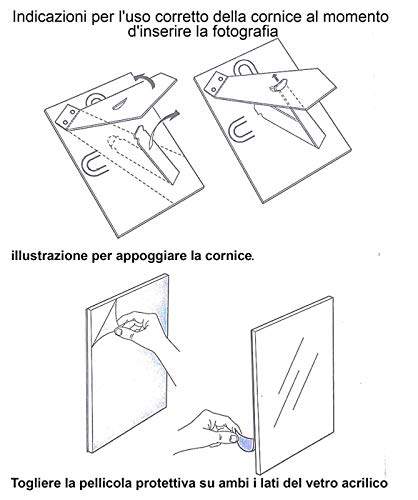 Indicazioni per l'uso corretto della cornice al momento d'inserire la fotografia

illustrazione per appoggiare la cornice.

Togliere la pellicola protettiva su ambi i lati del vetro acrilico