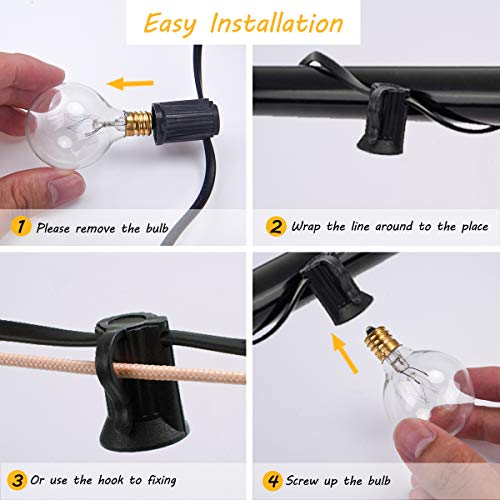 Easy Installation

1 Please remove the bulb

2 Wrap the line around to the place

3 Or use the hook to fixing

4 Screw up the bulb